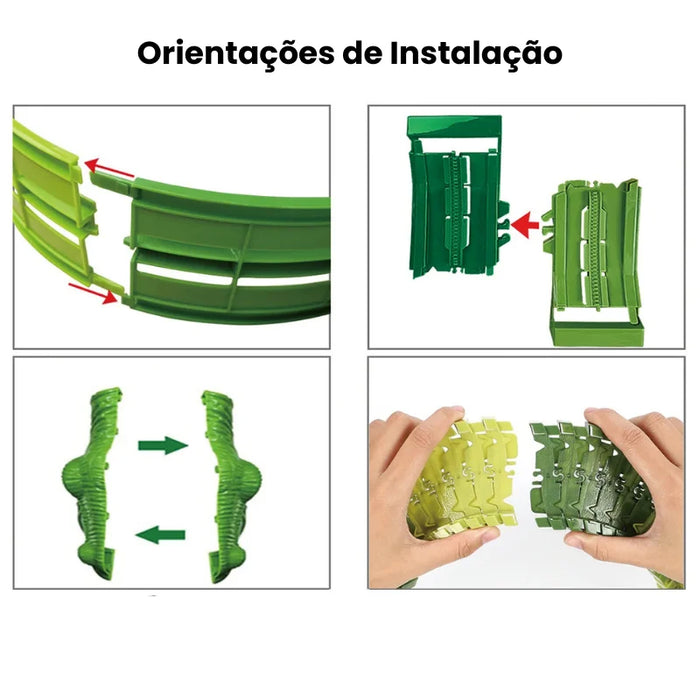 Orientações de Instalação